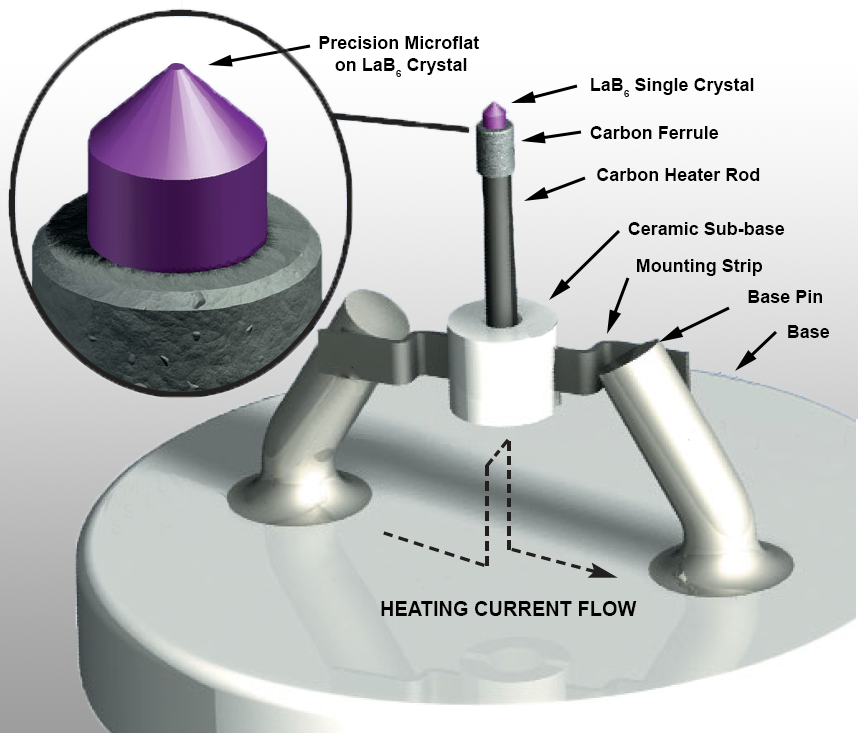 Precision Microflat on $LaB_6$ Crystal

$LaB_6$ Single Crystal

Carbon Ferrule

Carbon Heater Rod

Ceramic Sub-base

Mounting Strip

Base Pin

Base

HEATING CURRENT FLOW